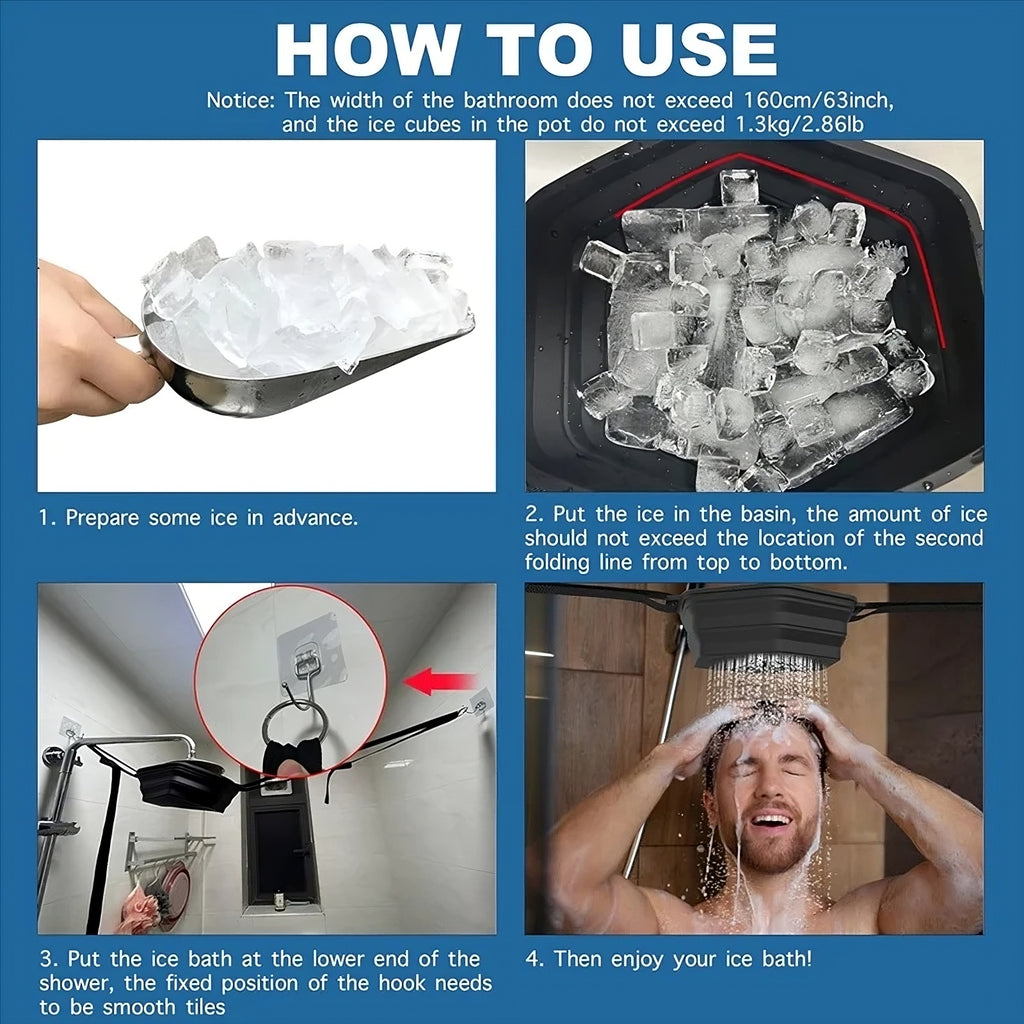 HOW TO USE

Notice: The width of the bathroom does not exceed 160cm/63inch, and the ice cubes in the pot do not exceed 1.3kg/2.86lb

1. Prepare some ice in advance.

2. Put the ice in the basin, the amount of ice should not exceed the location of the second folding line from top to bottom.

3. Put the ice bath at the lower end of the shower, the fixed position of the hook needs to be smooth tiles

4. Then enjoy your ice bath!